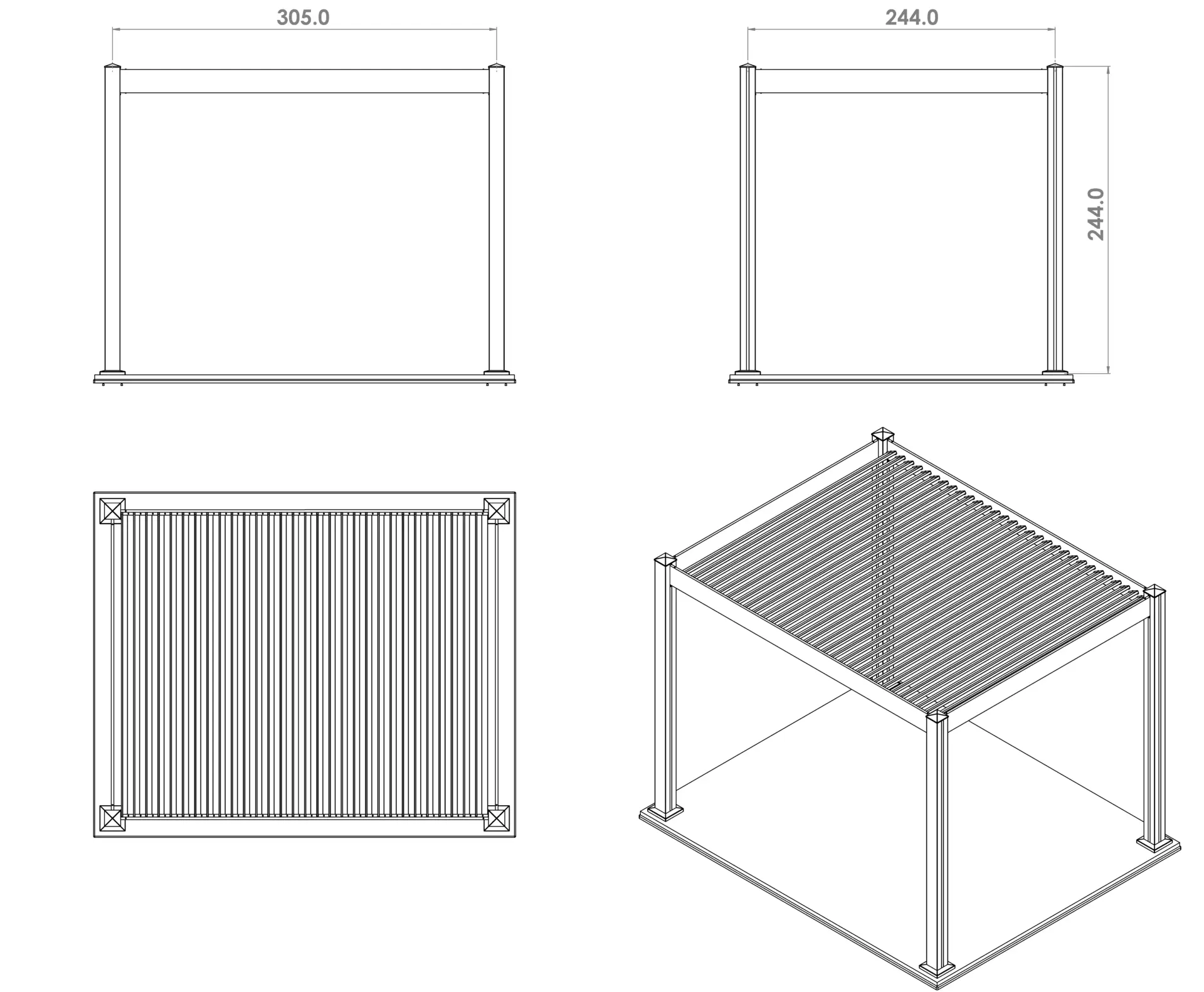 305.0

244.0

244.0